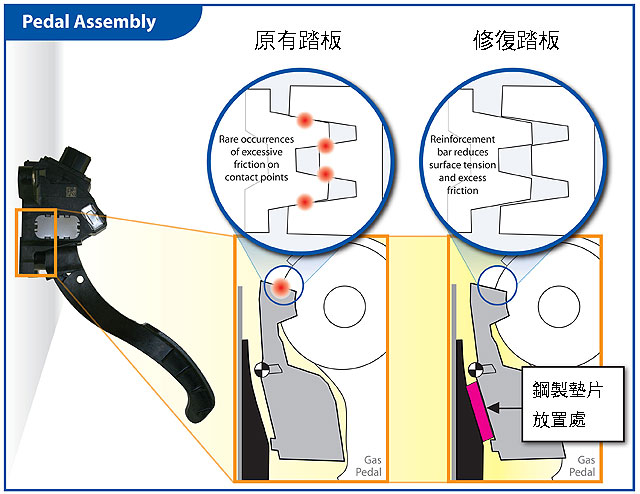 Pedal Assembly

原有踏板

Rare occurrences of excessive friction on contact points

Gas Pedal

修復踏板

Reinforcement bar reduces surface tension and excess friction

鋼製墊片
放置處

Gas Pedal